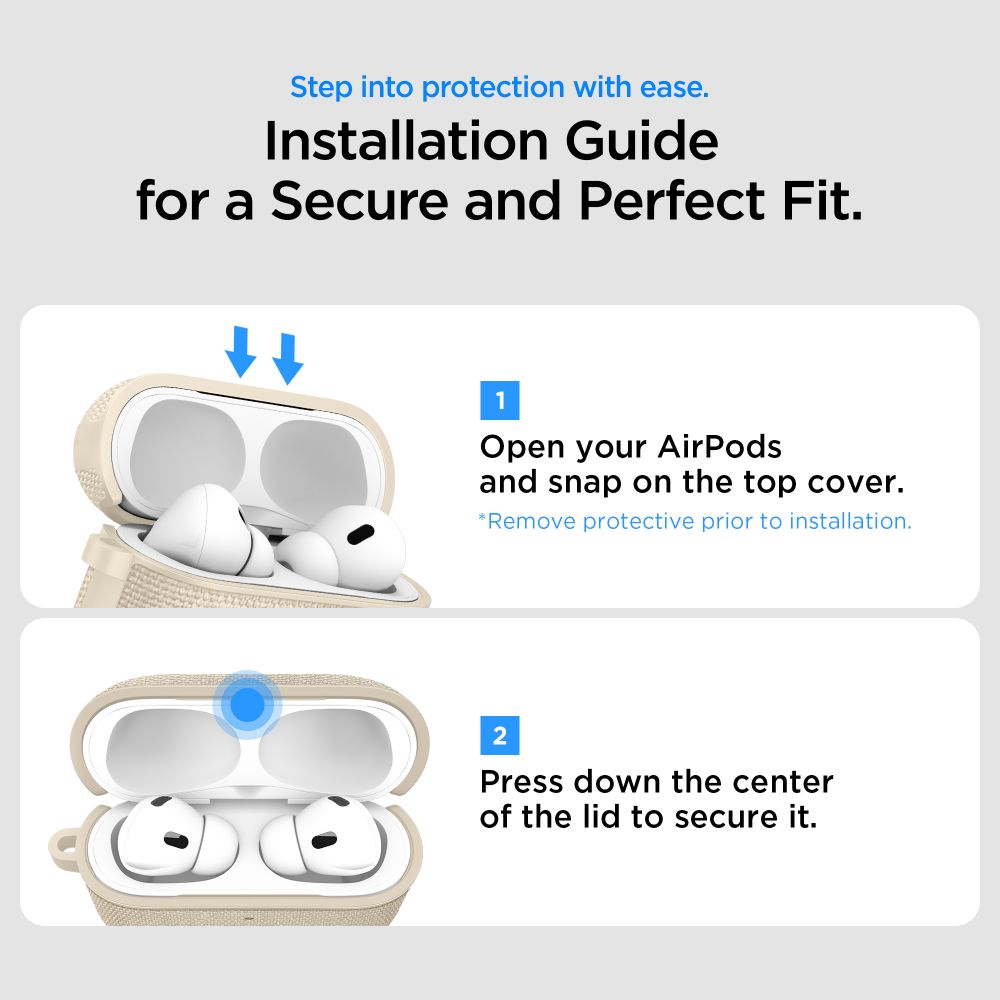 Step into protection with ease.

Installation Guide for a Secure and Perfect Fit.

1

Open your AirPods and snap on the top cover.

*Remove protective prior to installation.

2

Press down the center of the lid to secure it.