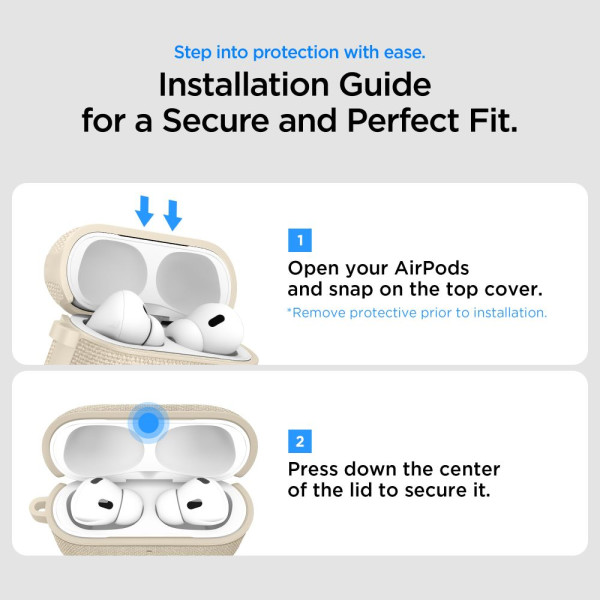 Step into protection with ease.

Installation Guide for a Secure and Perfect Fit.

1

Open your AirPods and snap on the top cover.

*Remove protective prior to installation.

2

Press down the center of the lid to secure it.