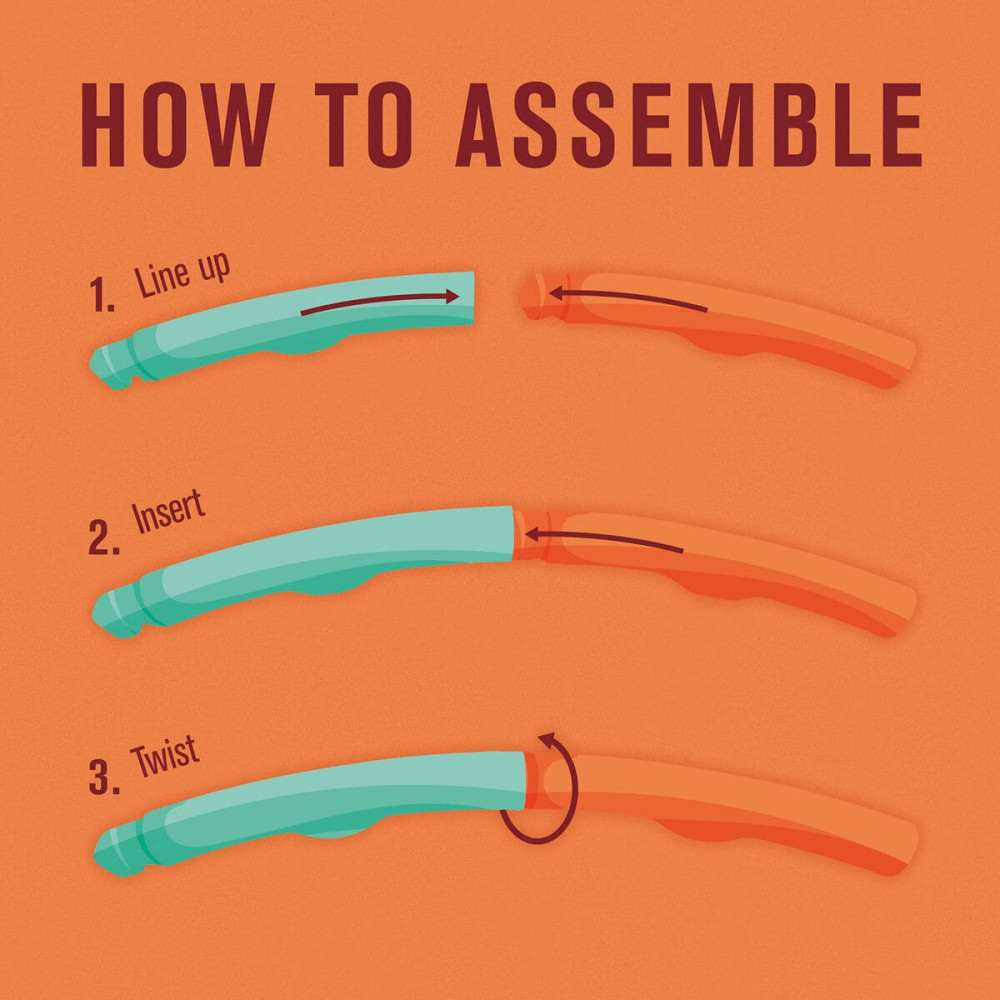 HOW TO ASSEMBLE

1. Line up

2. Insert

3. Twist